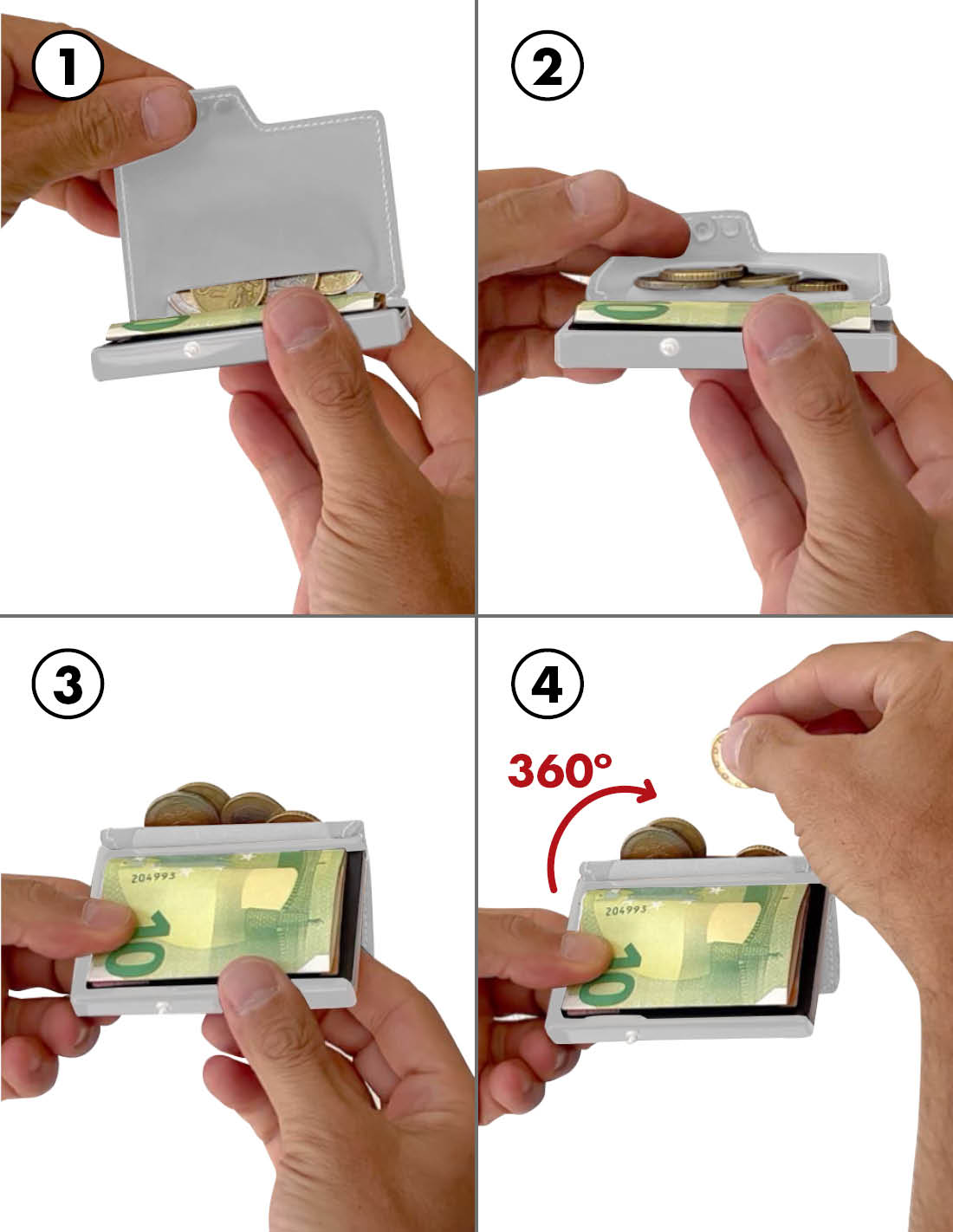 1

2

3

204993

10

4

360°

204993

10